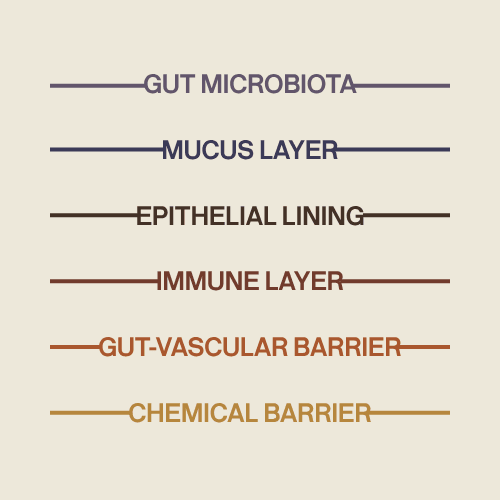 GUT MICROBIOTA

MUCUS LAYER

EPITHELIAL LINING

IMMUNE LAYER

GUT-VASCULAR BARRIER

CHEMICAL BARRIER